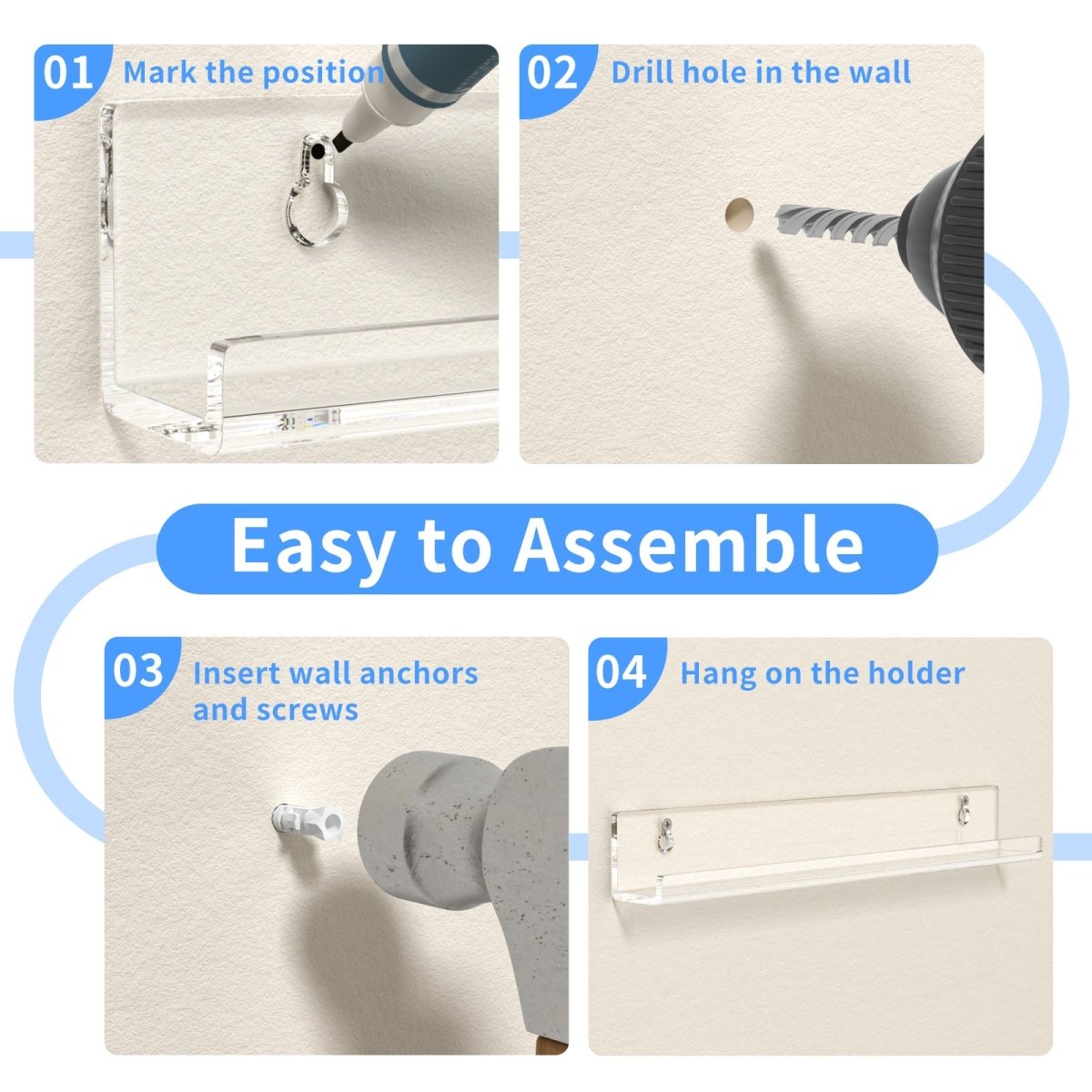 01 Mark the position

02 Drill hole in the wall

Easy to Assemble

03 Insert wall anchors and screws

04 Hang on the holder