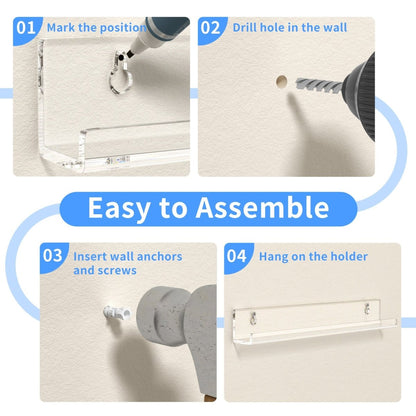 01 Mark the position

02 Drill hole in the wall

Easy to Assemble

03 Insert wall anchors and screws

04 Hang on the holder