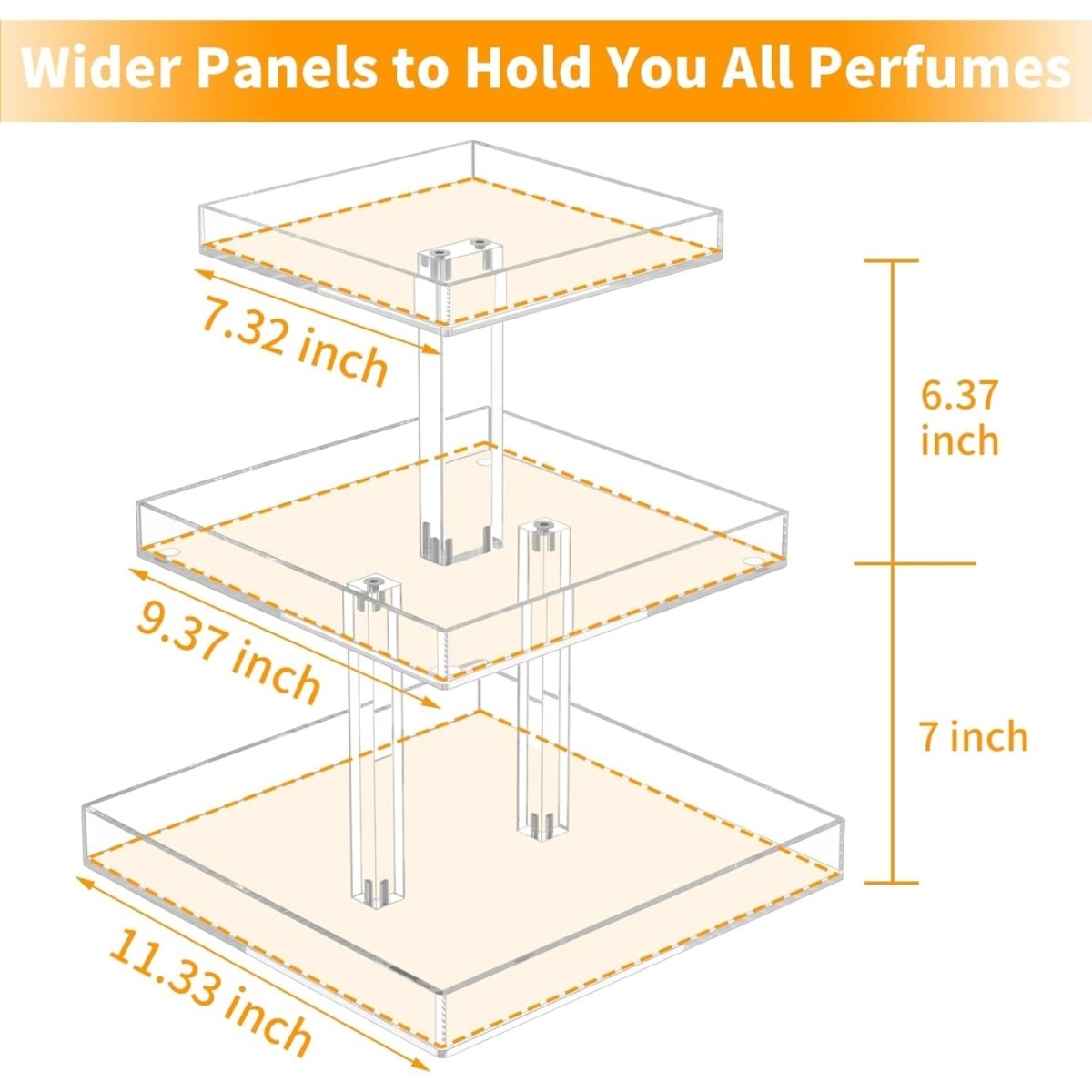 Wider Panels to Hold You All Perfumes

7.32 inch

6.37 inch

9.37 inch

7 inch

11.33 inch