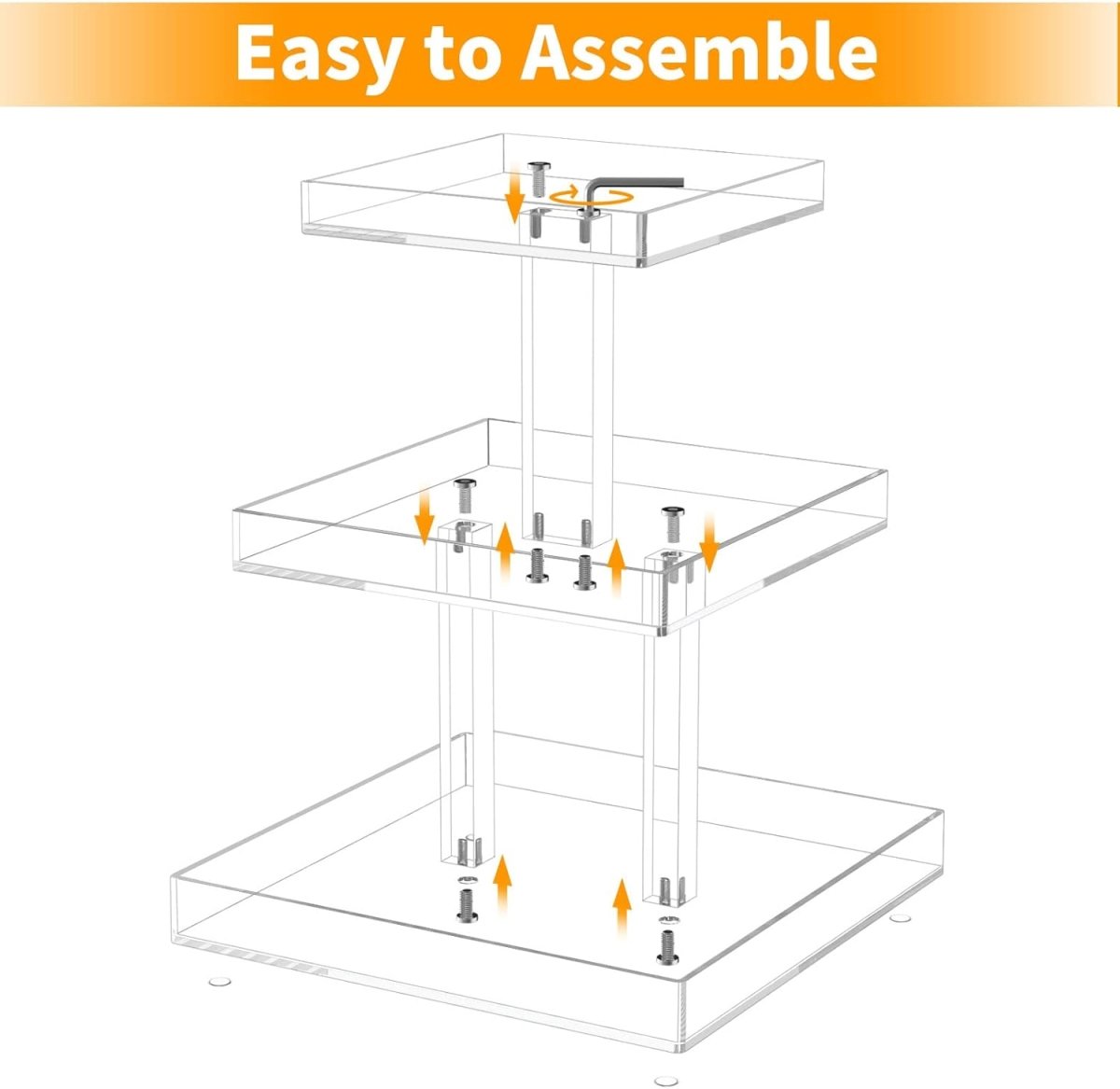 Easy to Assemble