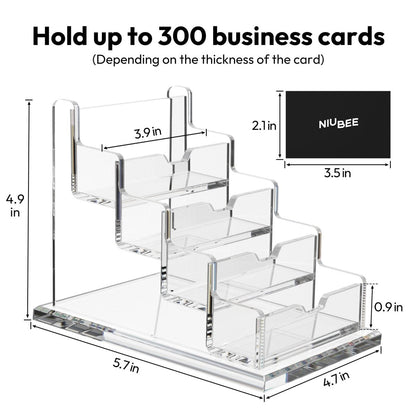 Hold up to 300 business cards
(Depending on the thickness of the card)

3.9 in

2.1 in

NIUBEE

3.5 in

4.9 in

0.9 in

5.7 in

4.7 in