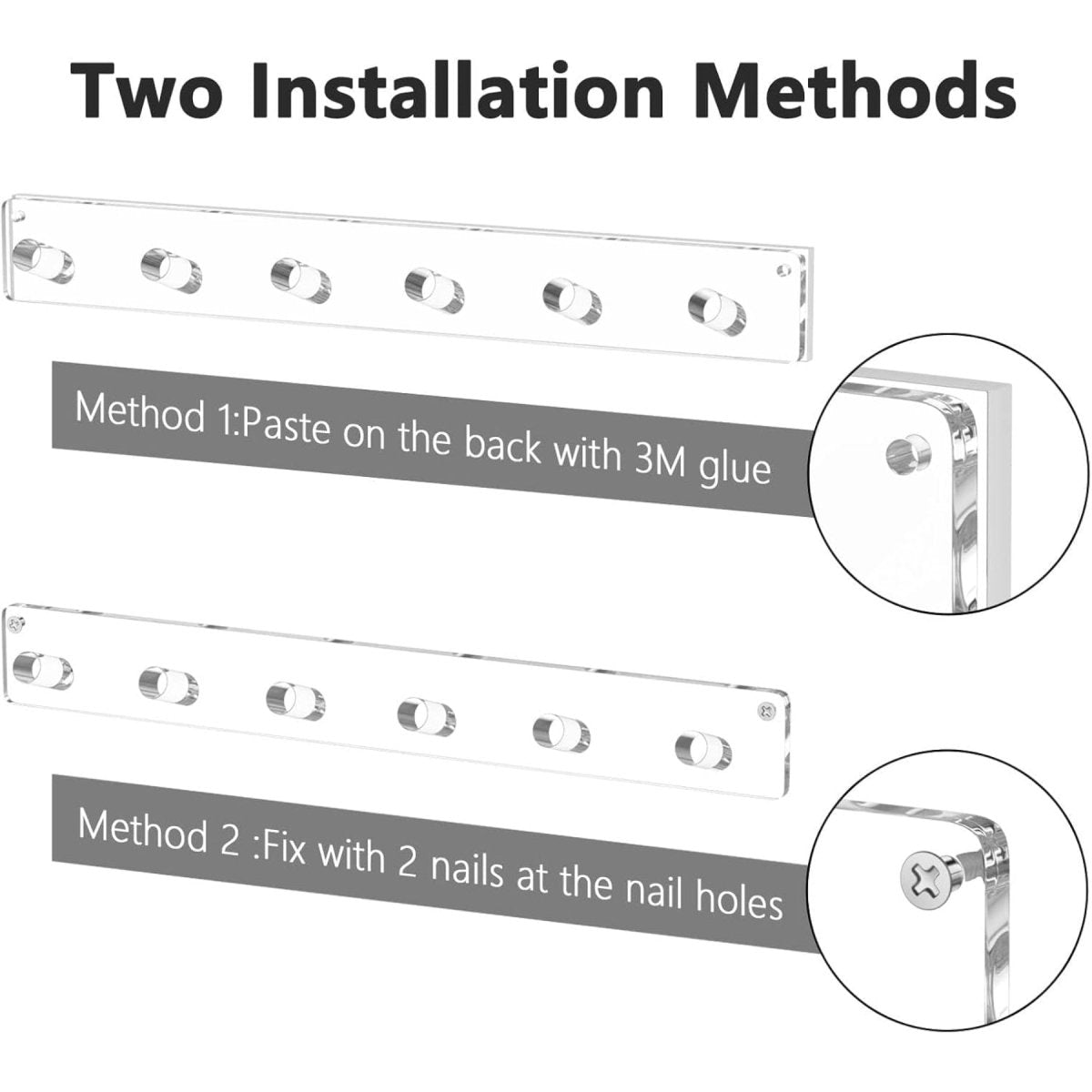 Two Installation Methods

Method 1:Paste on the back with 3M glue

Method 2 :Fix with 2 nails at the nail holes