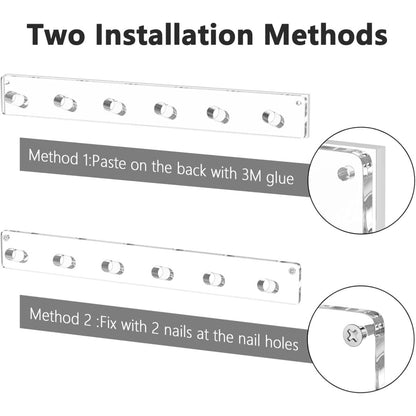 Two Installation Methods

Method 1:Paste on the back with 3M glue

Method 2 :Fix with 2 nails at the nail holes