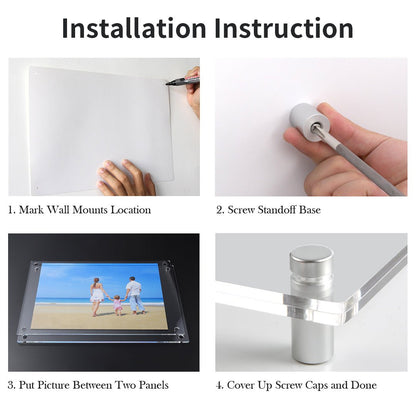 Installation Instruction

1. Mark Wall Mounts Location

2. Screw Standoff Base

3. Put Picture Between Two Panels

4. Cover Up Screw Caps and Done